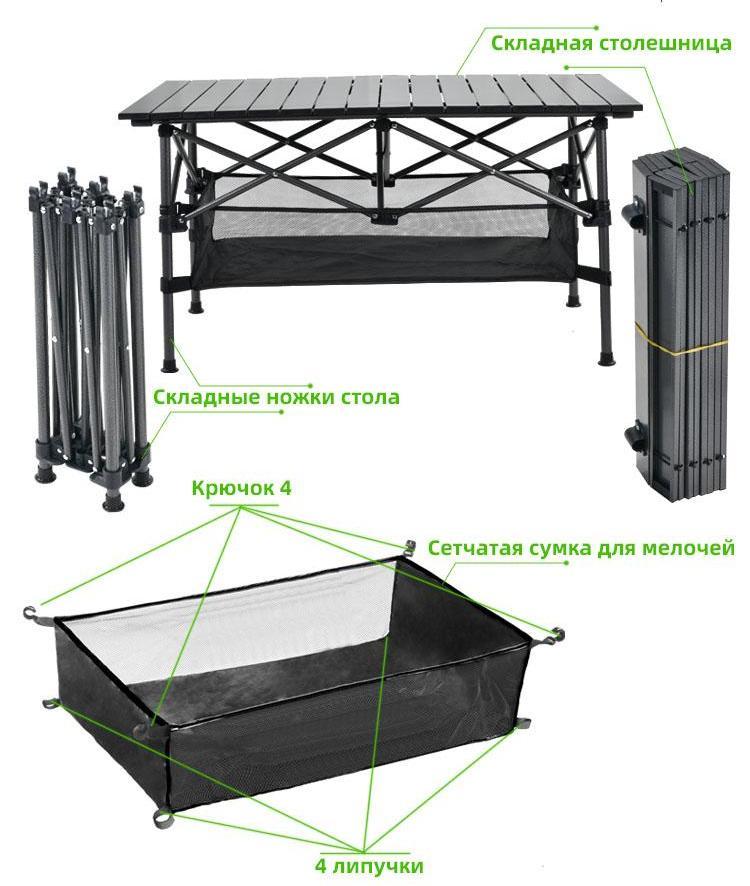 Складная столешница

Складные ножки стола

Крючок 4

Сетчатая сумка для мелочей

4 липучки